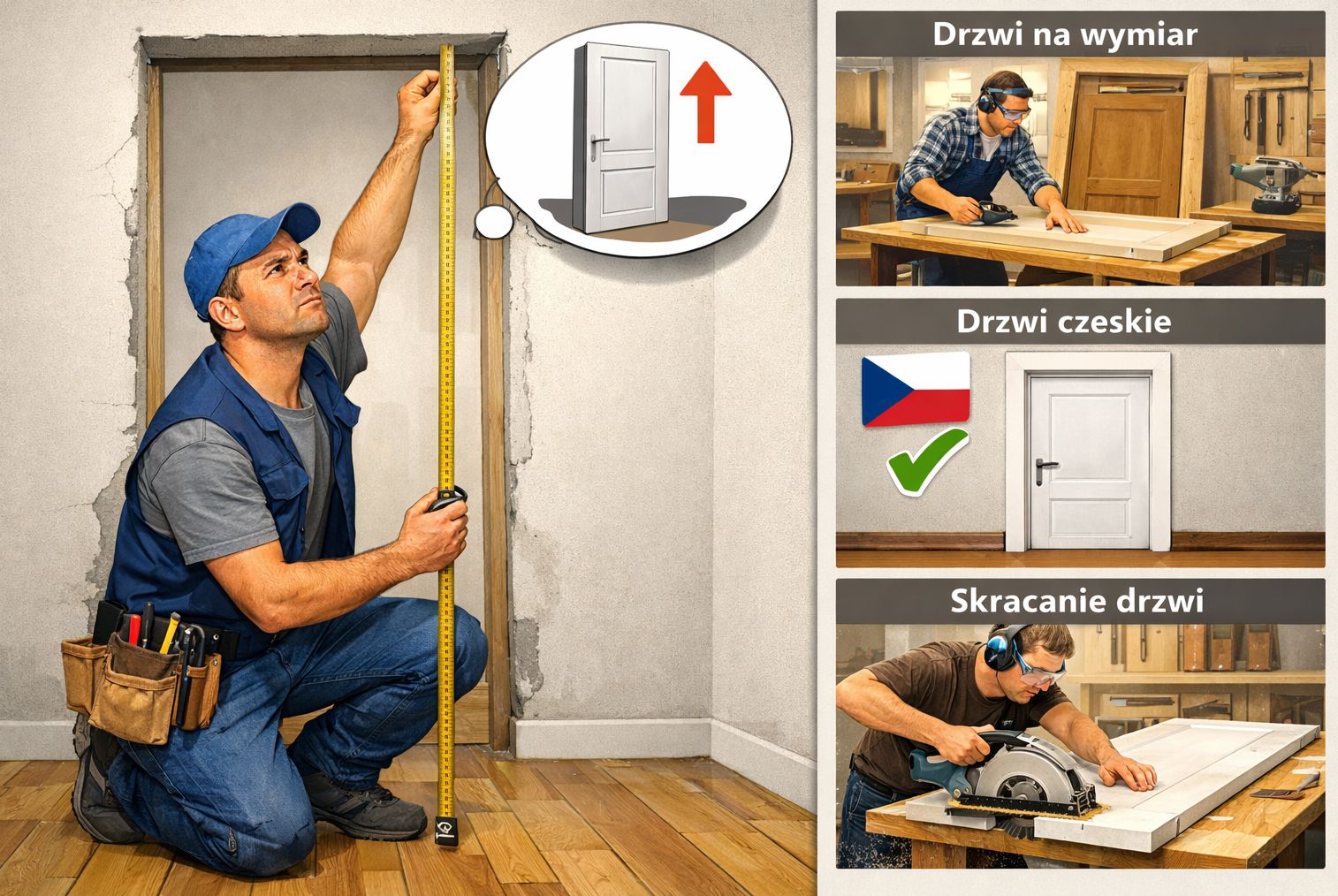 Drzwi na wymiar

Drzwi czeskie

Skracanie drzwi